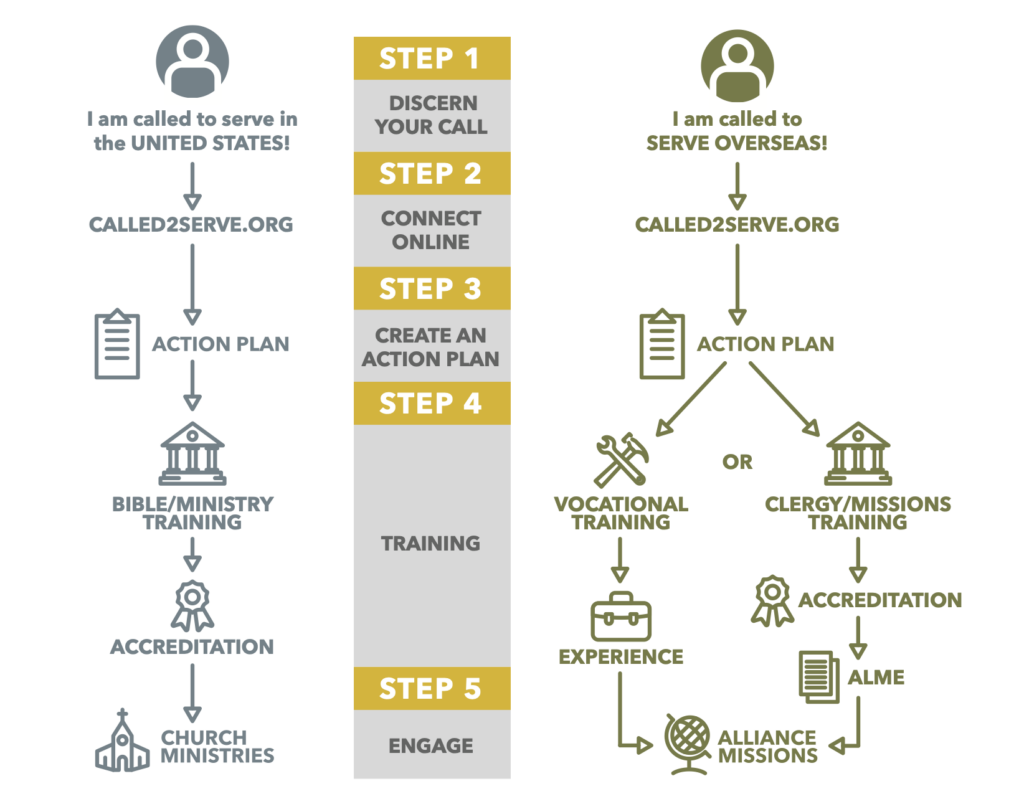 I am called to serve in the UNITED STATES!

CALLED2SERVE.ORG

ACTION PLAN

BIBLE/MINISTRY TRAINING

ACCREDITATION

CHURCH MINISTRIES

STEP 1

DISCERN YOUR CALL

STEP 2

CONNECT ONLINE

STEP 3

CREATE AN ACTION PLAN

STEP 4

TRAINING

STEP 5

ENGAGE

I am called to SERVE OVERSEAS!

CALLED2SERVE.ORG

ACTION PLAN

VOCATIONAL TRAINING

OR

CLERGY/MISSIONS TRAINING

EXPERIENCE

ACCREDITATION

ALME

ALLIANCE MISSIONS